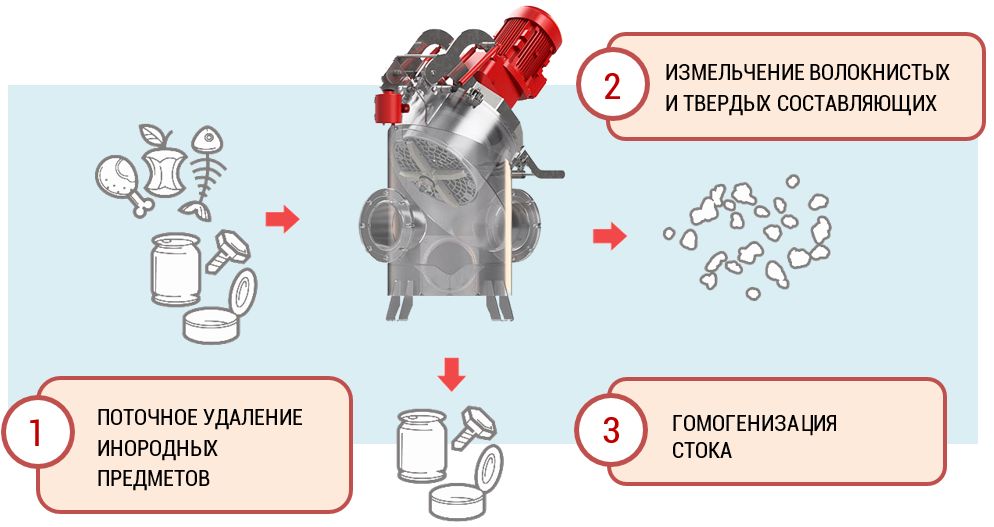 2
ИЗМЕЛЬЧЕНИЕ ВОЛОКНИСТЫХ И ТВЕРДЫХ СОСТАВЛЯЮЩИХ

1
ПОТОЧНОЕ УДАЛЕНИЕ ИНОРОДНЫХ ПРЕДМЕТОВ

3
ГОМОГЕНИЗАЦИЯ СТОКА